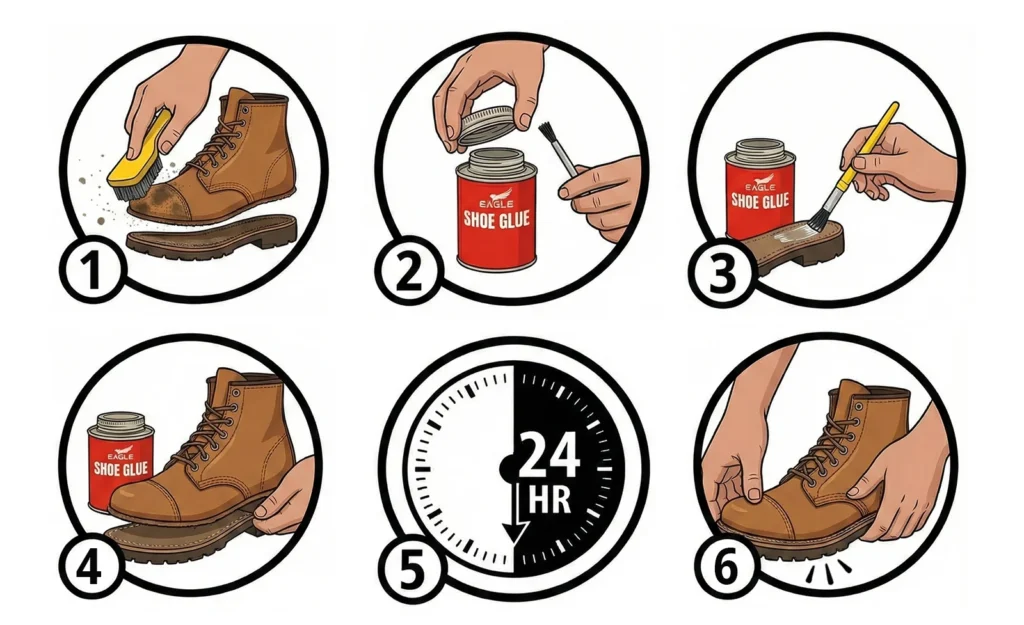 1

EAGLE
SHOE GLUE

2

SHOE GLUE

3

EAGLE
SHOE GLUE

4

24
HR

5

6