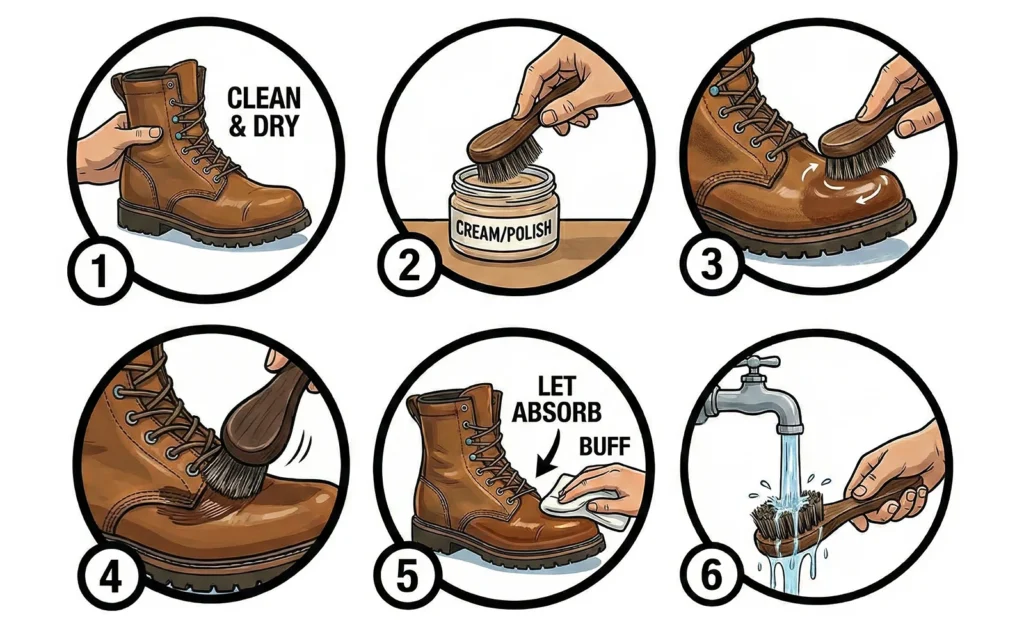 CLEAN & DRY

1

CREAM/POLISH

2

3

4

LET ABSORB

BUFF

5

6