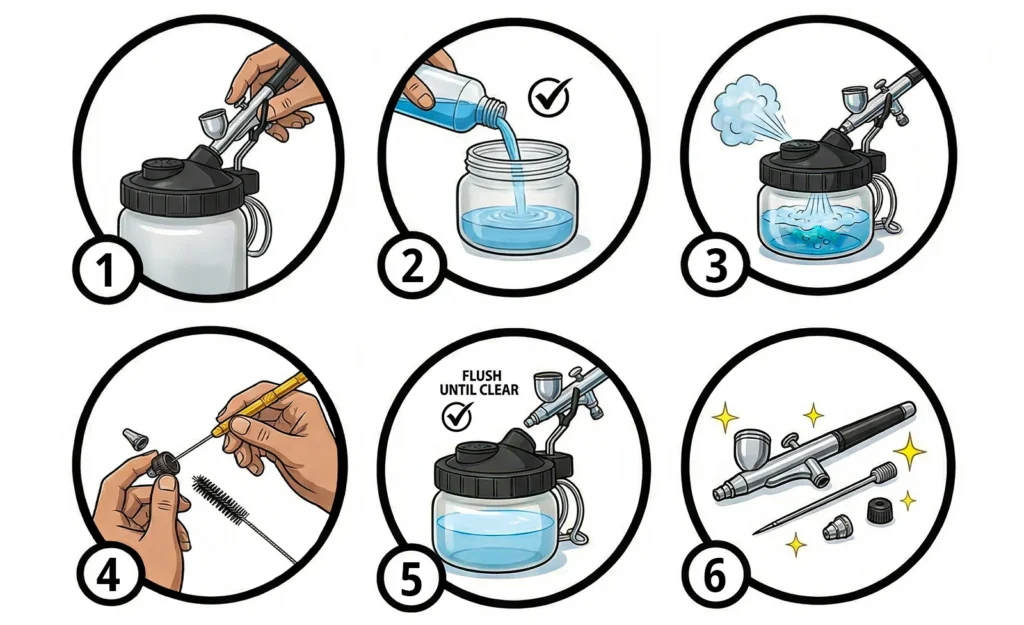 1

2

3

4

FLUSH UNTIL CLEAR

5

6