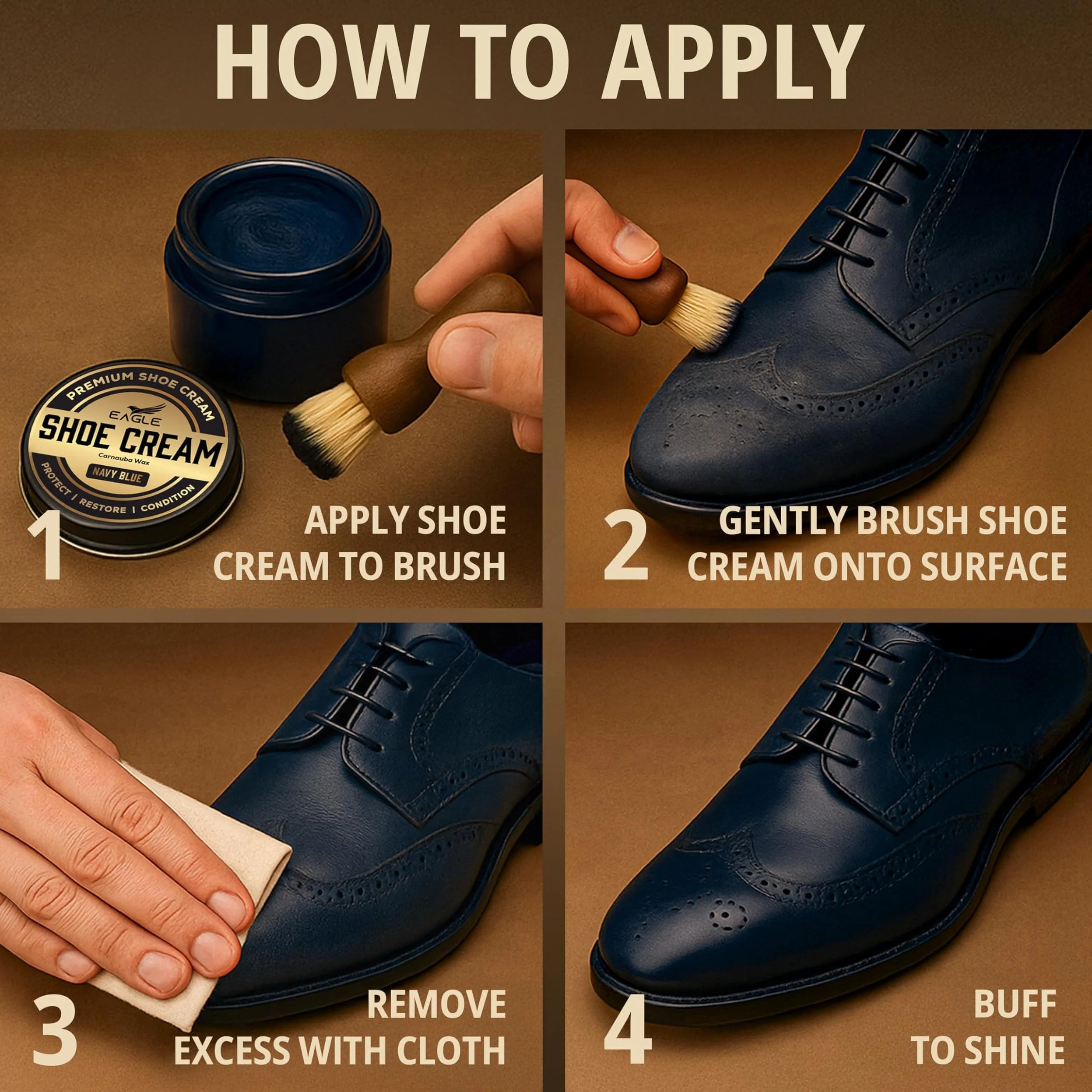 HOW TO APPLY

PREMIUM SHOE CREAM
EAGLE
SHOE CREAM
Carnauba Wax
NAVY BLUE
PROTECT | RESTORE | CONDITION

1
APPLY SHOE CREAM TO BRUSH

2
GENTLY BRUSH SHOE CREAM ONTO SURFACE

3
REMOVE EXCESS WITH CLOTH

4
BUFF TO SHINE