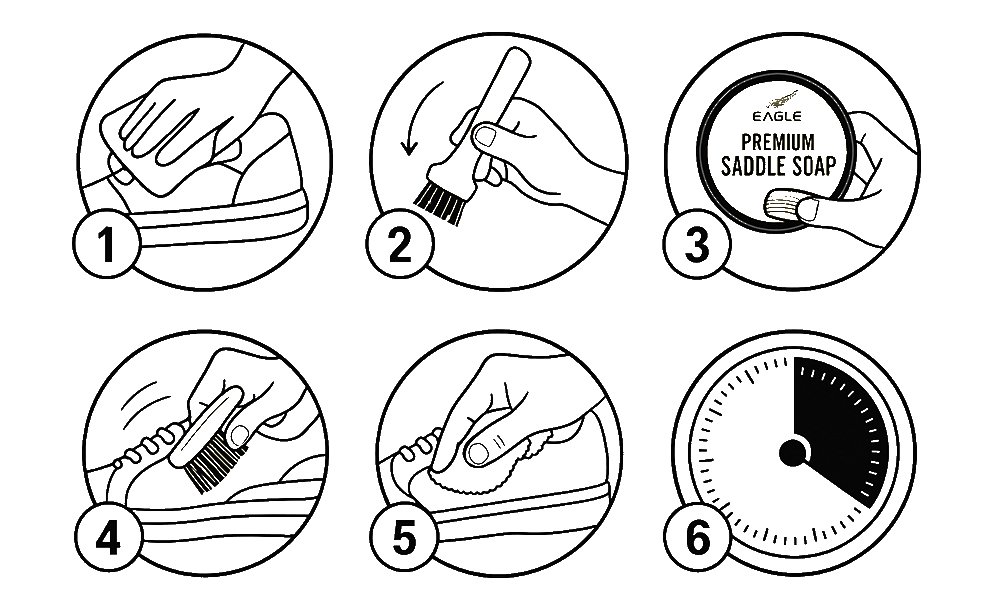 1

2

EAGLE
PREMIUM
SADDLE SOAP

3

4

5

6