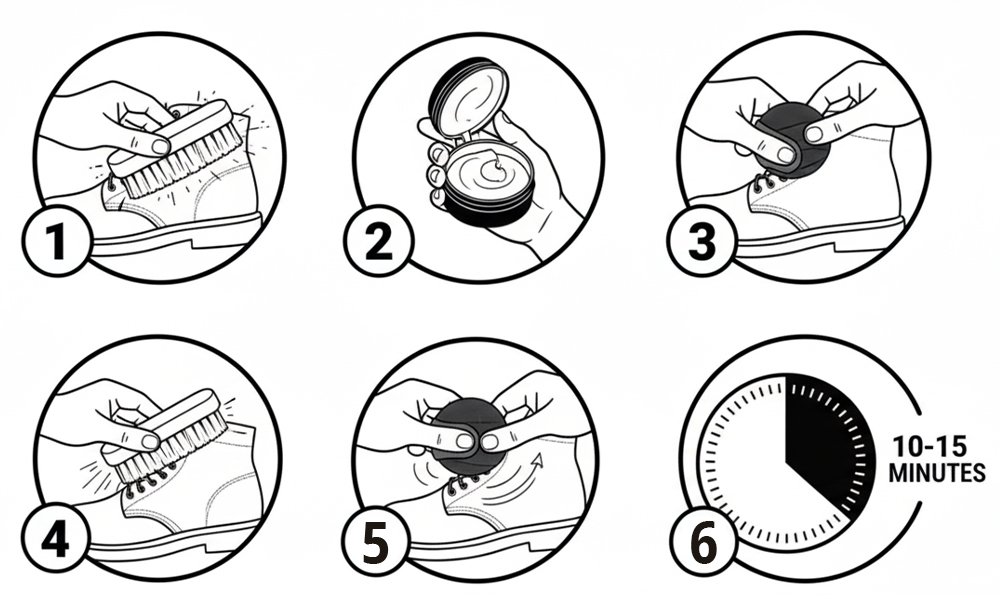 1

2

3

4

5

6

10-15 MINUTES