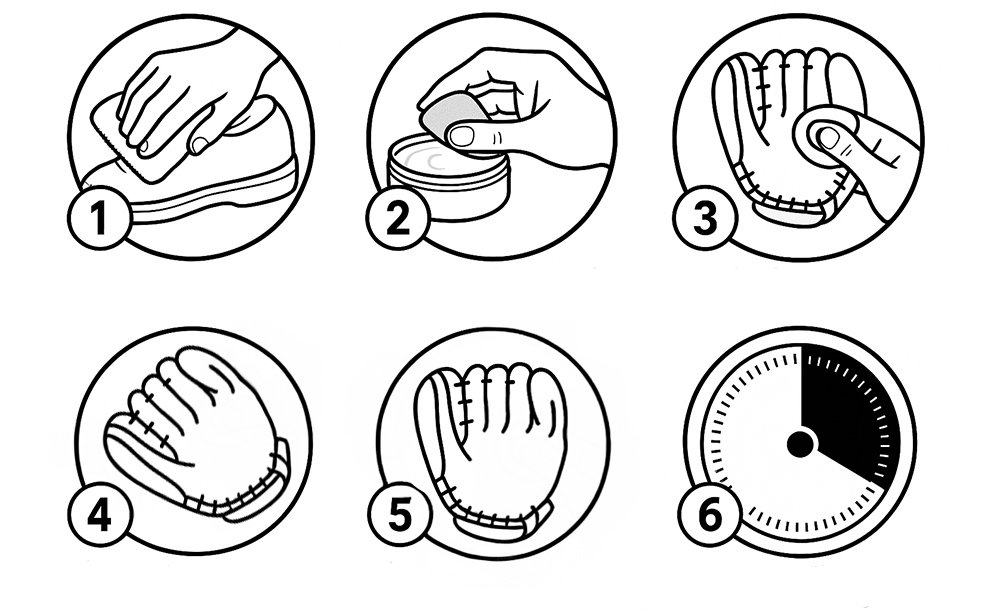 1
2
3
4
5
6