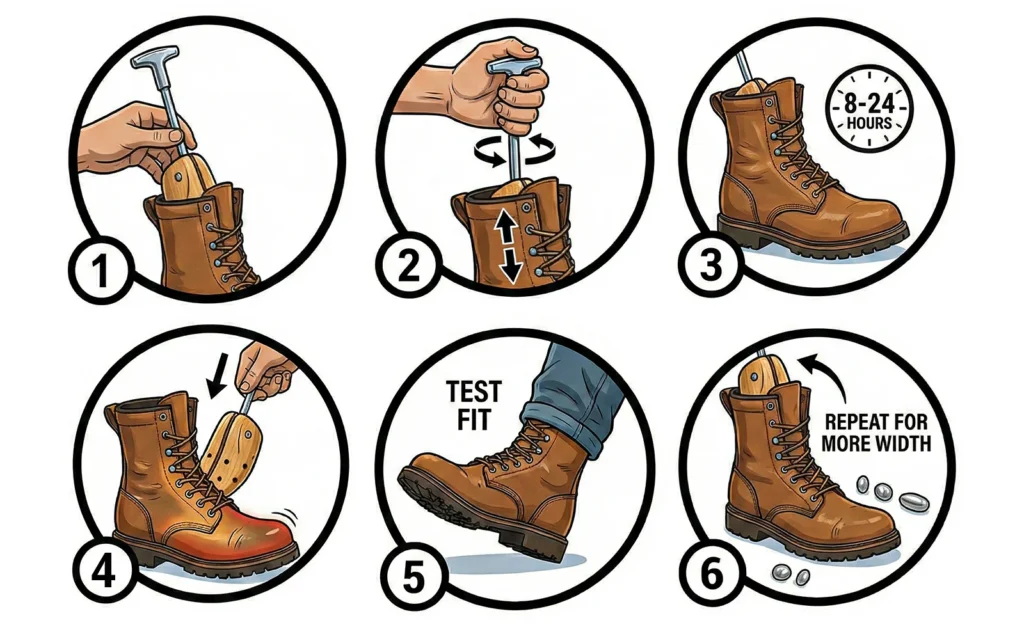 1

2

8-24
HOURS

3

4

TEST
FIT

5

REPEAT FOR
MORE WIDTH

6