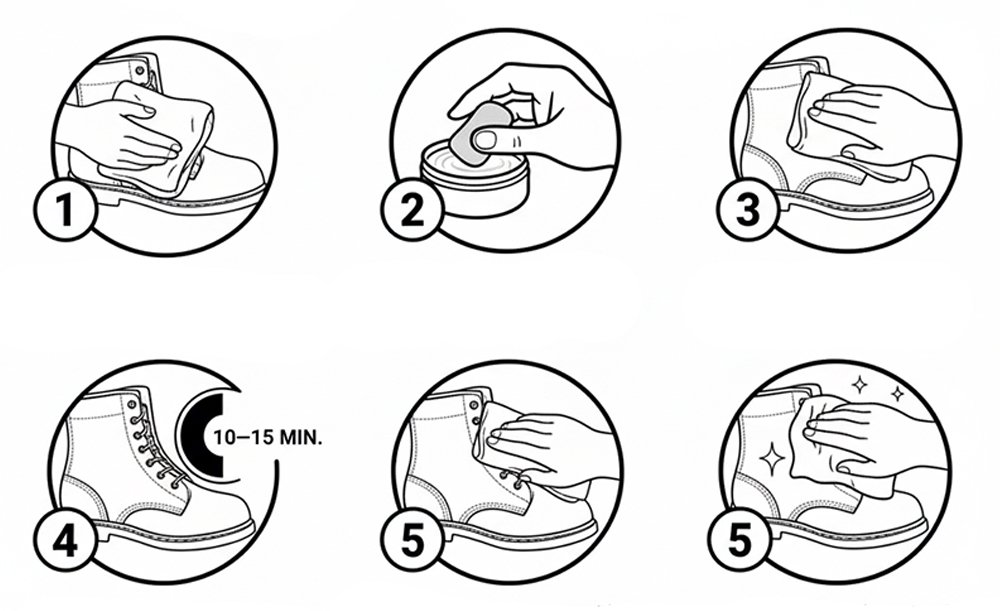 1

2

3

4

10–15 MIN.

5

5